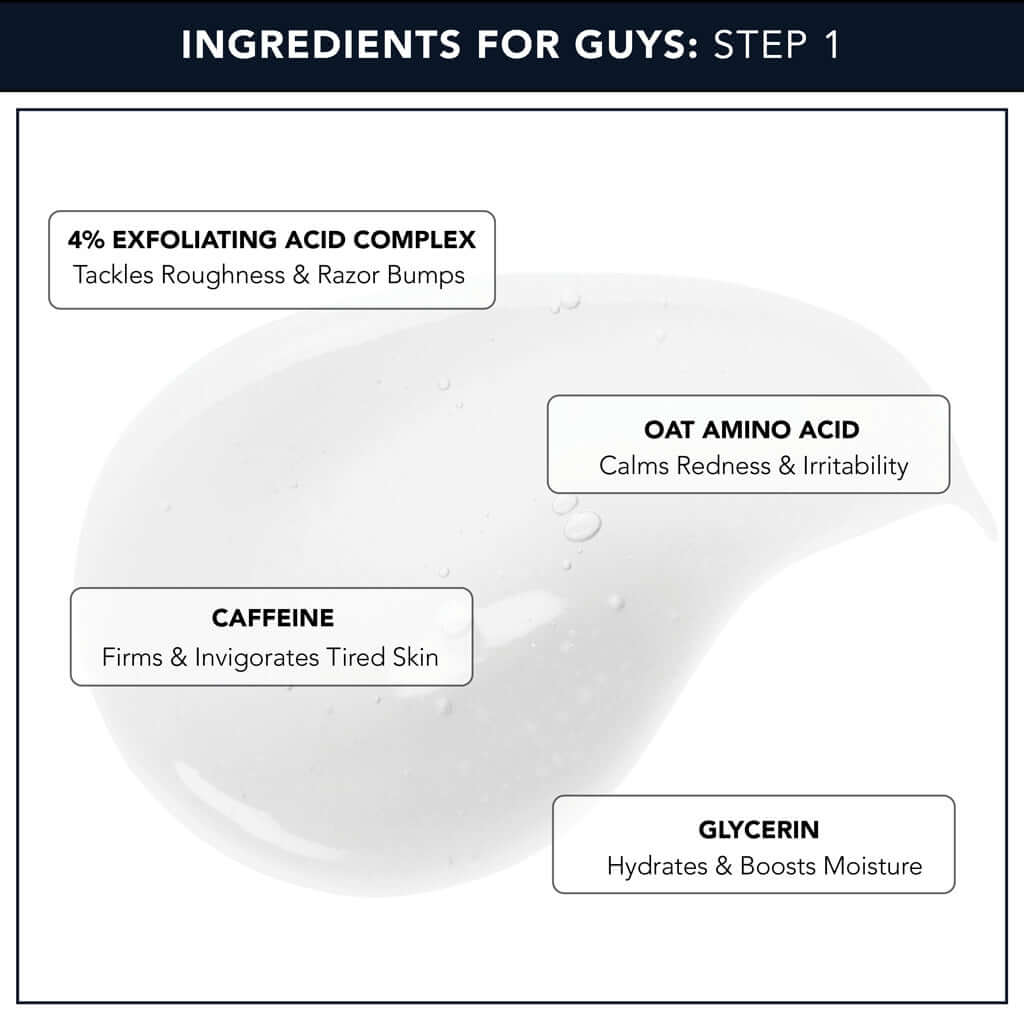 INGREDIENTS FOR GUYS: STEP 1

4% EXFOLIATING ACID COMPLEX
Tackles Roughness & Razor Bumps

OAT AMINO ACID
Calms Redness & Irritability

CAFFEINE
Firms & Invigorates Tired Skin

GLYCERIN
Hydrates & Boosts Moisture